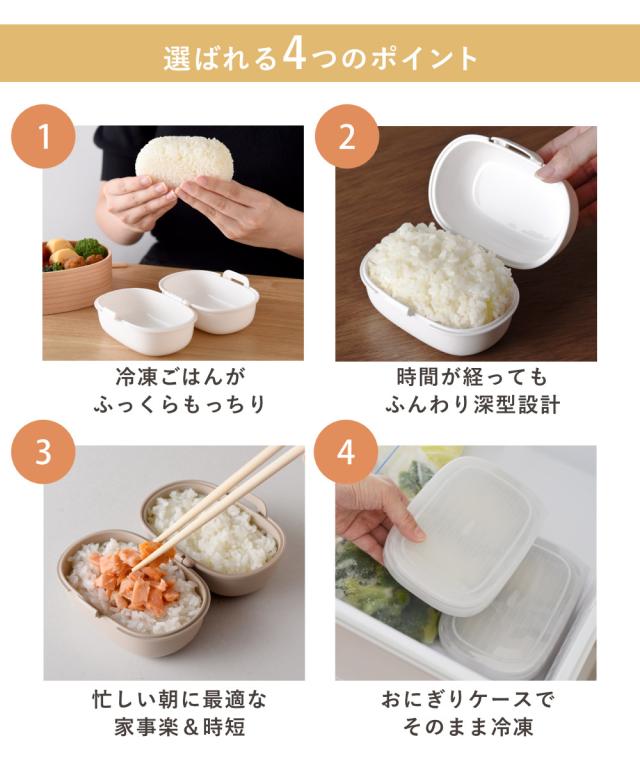 選ばれる4つのポイント

1

冷凍ごはんが
ふっくらもっちり

2

時間が経っても
ふんわり深型設計

3

忙しい朝に最適な
家事楽＆時短

4

おにぎりケースで
そのまま冷凍