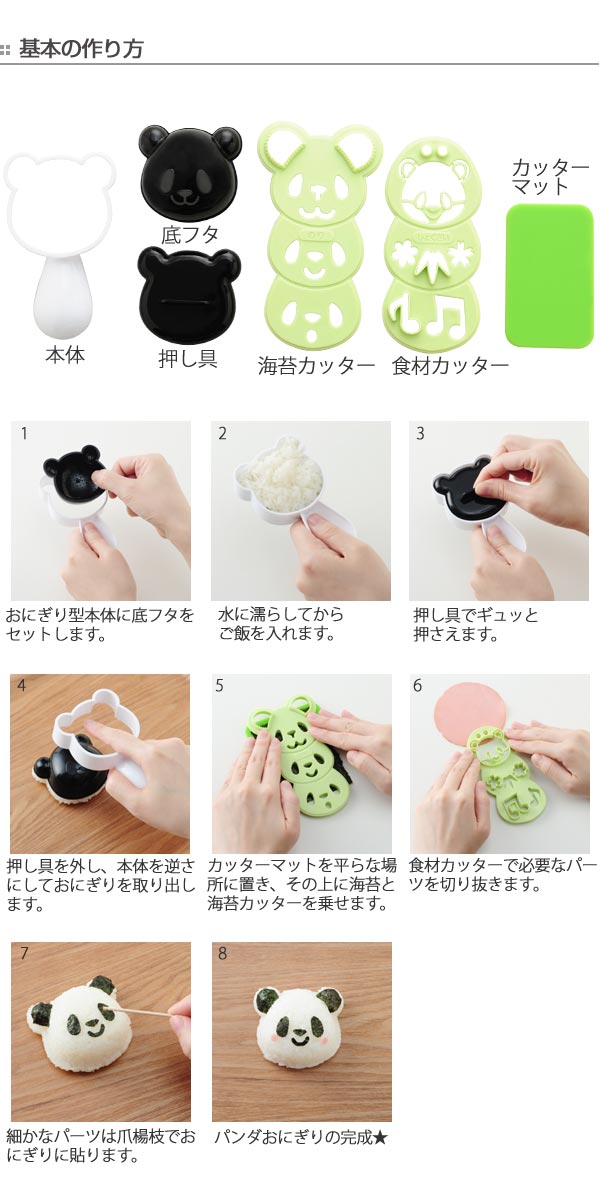 基本の作り方

本体

底フタ

押し具

海苔カッター

食材カッター

カッターマット

1
おにぎり型本体に底フタをセットします。

2
水に濡らしてからご飯を入れます。

3
押し具でギュッと押さえます。

4
押し具を外し、本体を逆さにしておにぎりを取り出します。

5
カッターマットを平らな場所に置き、その上に海苔と海苔カッターを乗せます。

6
食材カッターで必要なパーツを切り抜きます。

7
細かなパーツは爪楊枝でおにぎりに貼ります。

8
パンダおにぎりの完成★