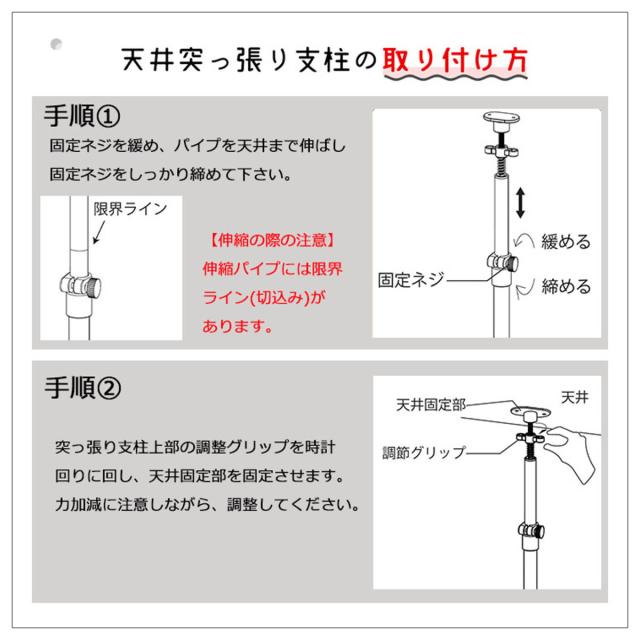 天井突っ張り支柱の取り付け方

手順①

固定ネジを緩め、パイプを天井まで伸ばし固定ネジをしっかり締めて下さい。

限界ライン

【伸縮の際の注意】
伸縮パイプには限界ライン(切込み)があります。

緩める
固定ネジ
締める

手順②

突っ張り支柱上部の調整グリップを時計回りに回し、天井固定部を固定させます。
力加減に注意しながら、調整してください。

天井固定部
天井
調節グリップ