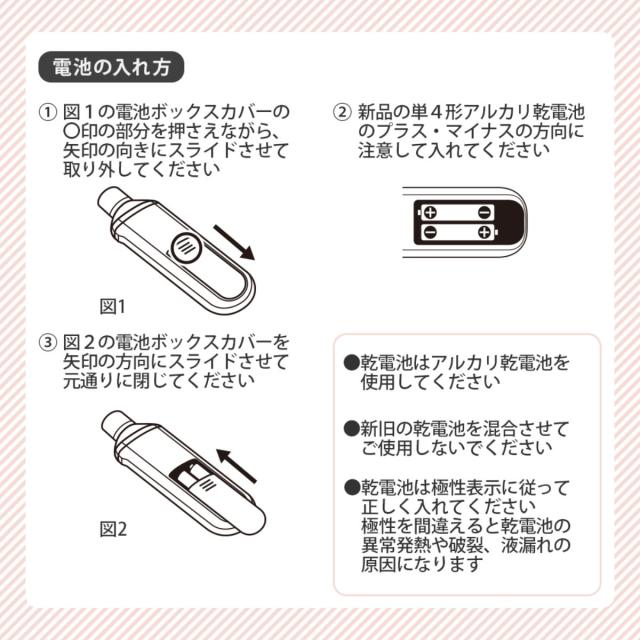 電池の入れ方

① 図１の電池ボックスカバーの〇印の部分を押さえながら、矢印の向きにスライドさせて取り外してください

図1

② 新品の単４形アルカリ乾電池のプラス・マイナスの方向に注意して入れてください

③ 図２の電池ボックスカバーを矢印の方向にスライドさせて元通りに閉じてください

図2

●乾電池はアルカリ乾電池を使用してください

●新旧の乾電池を混合させてご使用しないでください

●乾電池は極性表示に従って正しく入れてください
極性を間違えると乾電池の異常発熱や破裂、液漏れの原因になります