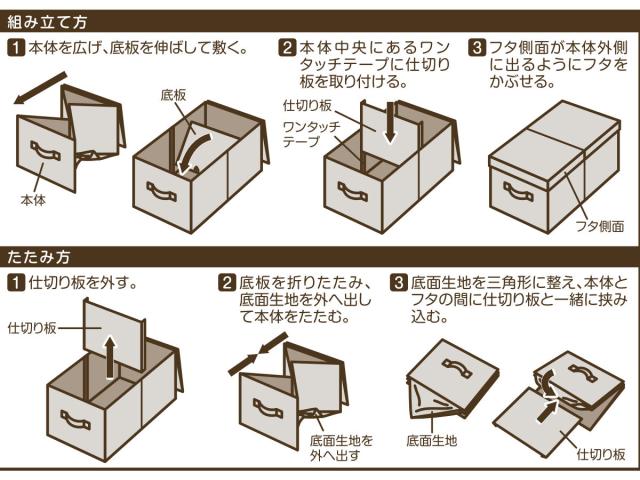 組み立て方

1 本体を広げ、底板を伸ばして敷く。

底板

本体

2 本体中央にあるワンタッチテープに仕切り板を取り付ける。

仕切り板

ワンタッチテープ

3 フタ側面が本体外側に出るようにフタをかぶせる。

フタ側面

たたみ方

1 仕切り板を外す。

仕切り板

2 底板を折りたたみ、底面生地を外へ出して本体をたたむ。

底面生地を外へ出す

3 底面生地を三角形に整え、本体とフタの間に仕切り板と一緒に挟み込む。

底面生地

仕切り板