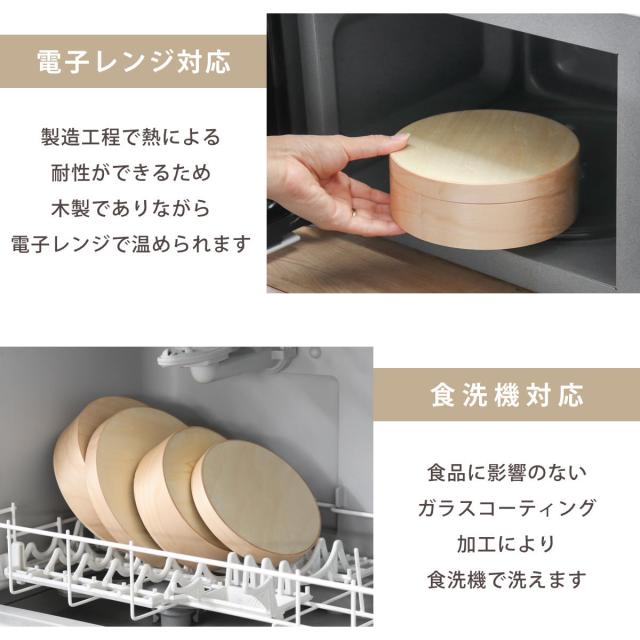 電子レンジ対応

製造工程で熱による
耐性ができるため
木製でありながら
電子レンジで温められます

食洗機対応

食品に影響のない
ガラスコーティング
加工により
食洗機で洗えます