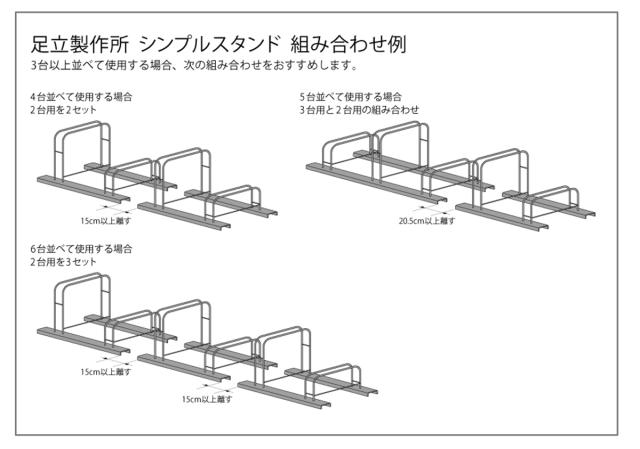 足立製作所 シンプルスタンド 組み合わせ例
3台以上並べて使用する場合、次の組み合わせをおすすめします。

4台並べて使用する場合
2台用を2セット

15cm以上離す

5台並べて使用する場合
3台用と2台用の組み合わせ

20.5cm以上離す

6台並べて使用する場合
2台用を3セット

15cm以上離す

15cm以上離す