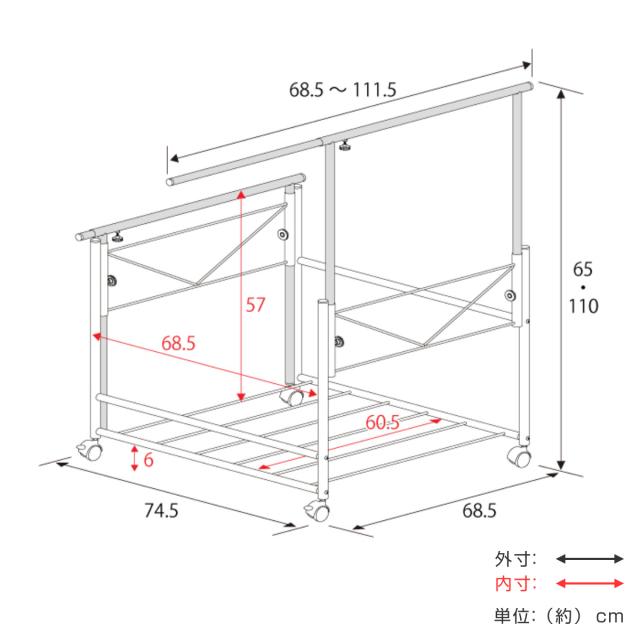 68.5 ～ 111.5

65
・
110

57

68.5

60.5

6

74.5

68.5

外寸:

内寸:

単位:（約） cm