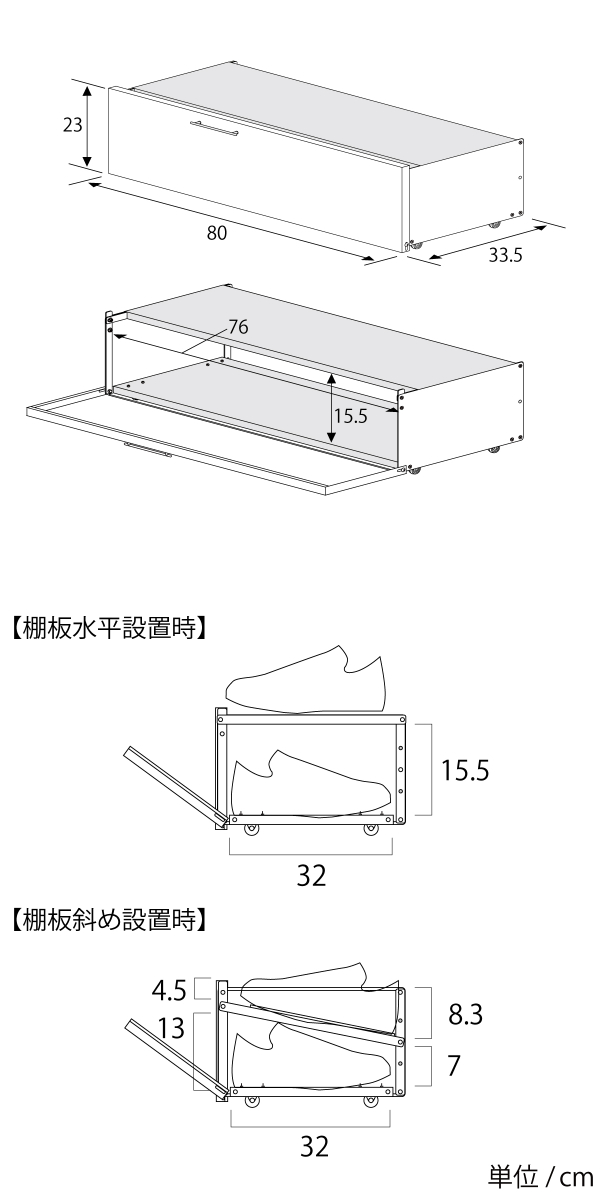 23

80

33.5

76

15.5

【棚板水平設置時】

15.5

32

【棚板斜め設置時】

4.5

13

8.3

7

32

単位 / cm