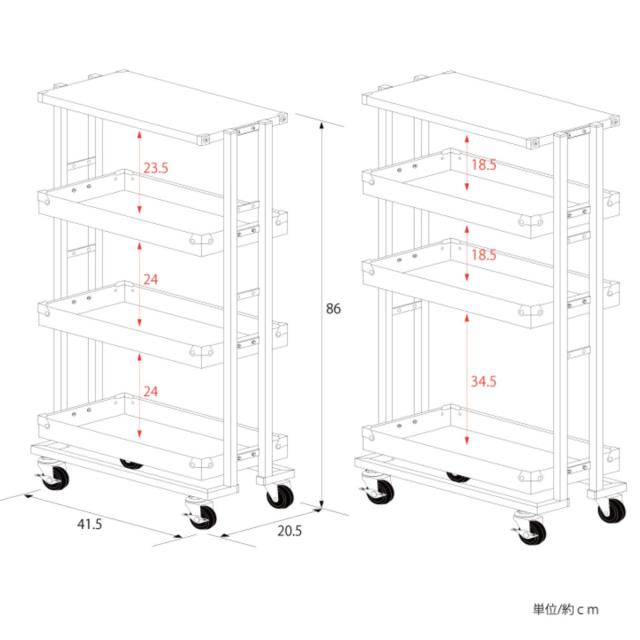 23.5

24

24

86

41.5

20.5

18.5

18.5

34.5

単位/約ｃｍ