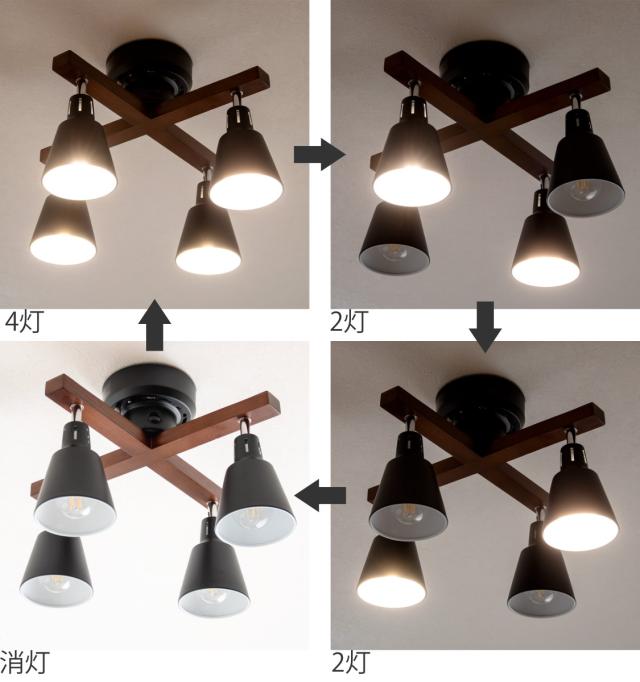 4灯

2灯

消灯

2灯