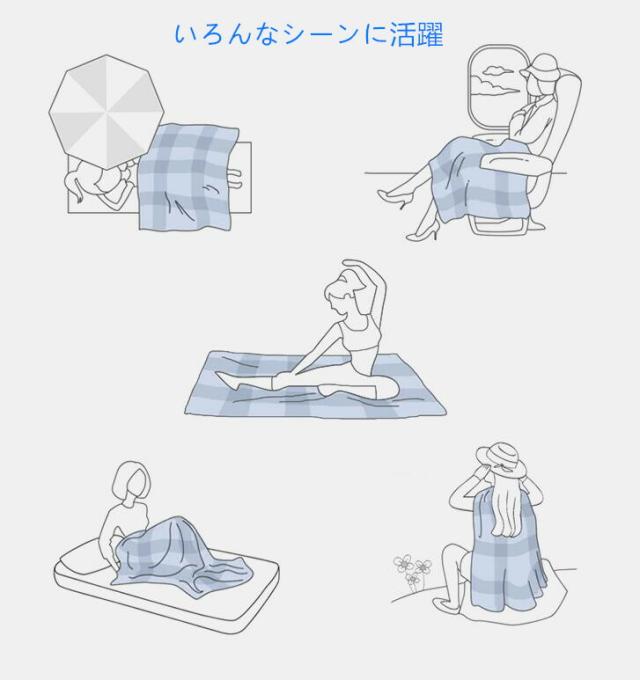 いろんなシーンに活躍