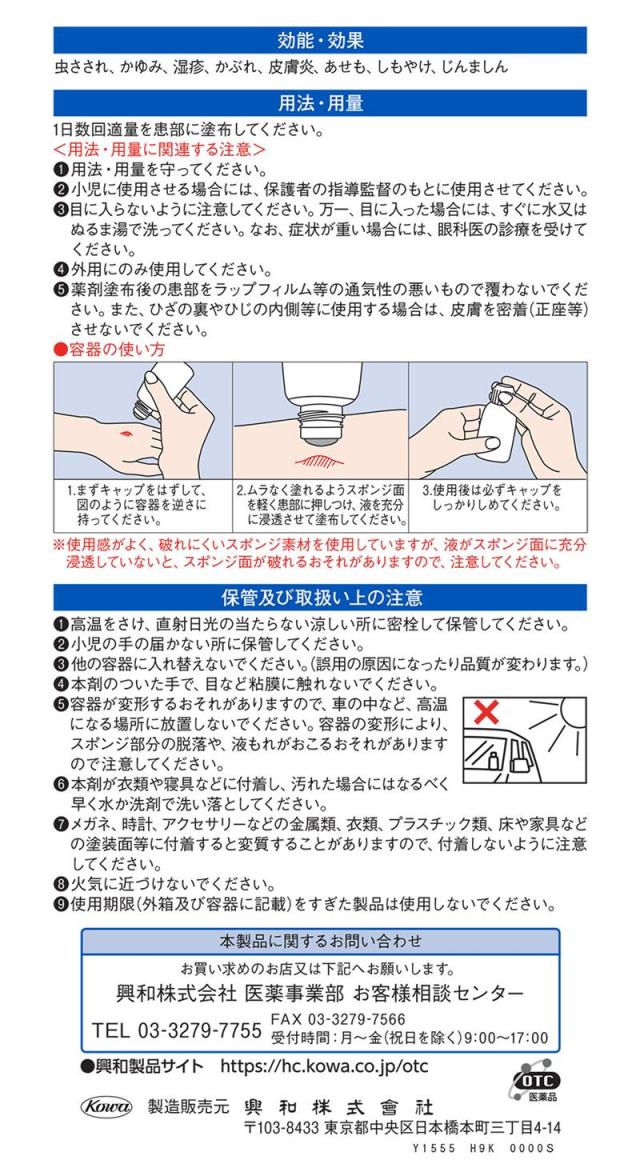 効能・効果

虫さされ、かゆみ、湿疹、かぶれ、皮膚炎、あせも、しもやけ、じんましん

用法・用量

1日数回適量を患部に塗布してください。

<用法・用量に関連する注意>

❶用法・用量を守ってください。
❷小児に使用させる場合には、保護者の指導監督のもとに使用させてください。
❸目に入らないように注意してください。万一、目に入った場合には、すぐに水又はぬるま湯で洗ってください。なお、症状が重い場合には、眼科医の診療を受けてください。
❹外用にのみ使用してください。
❺薬剤塗布後の患部をラップフィルム等の通気性の悪いもので覆わないでください。また、ひざの裏やひじの内側等に使用する場合は、皮膚を密着(正座等)させないでください。

●容器の使い方

1.まずキャップをはずして、図のように容器を逆さに持ってください。

2.ムラなく塗れるようスポンジ面を軽く患部に押しつけ、液を充分に浸透させて塗布してください。

3.使用後は必ずキャップをしっかりしめてください。

※使用感がよく、破れにくいスポンジ素材を使用していますが、液がスポンジ面に充分浸透していないと、スポンジ面が破れるおそれがありますので、注意してください。

保管及び取扱い上の注意

❶高温をさけ、直射日光の当たらない涼しい所に密栓して保管してください。
❷小児の手の届かない所に保管してください。
❸他の容器に入れ替えないでください。(誤用の原因になったり品質が変わります。)
❹本剤のついた手で、目など粘膜に触れないでください。
❺容器が変形するおそれがありますので、車の中など、高温になる場所に放置しないでください。容器の変形により、スポンジ部分の脱落や、液もれがおこるおそれがありますので注意してください。
❻本剤が衣類や寝具などに付着し、汚れた場合にはなるべく早く水か洗剤で洗い落としてください。
❼メガネ、時計、アクセサリーなどの金属類、衣類、プラスチック類、床や家具などの塗装面等に付着すると変質することがありますので、付着しないように注意してください。
❽火気に近づけないでください。
❾使用期限(外箱及び容器に記載)をすぎた製品は使用しないでください。

本製品に関するお問い合わせ

お買い求めのお店又は下記へお願いします。
興和株式会社 医薬事業部 お客様相談センター
TEL 03-3279-7755 FAX 03-3279-7566
受付時間:月～金(祝日を除く)9:00～17:00

●興和製品サイト https://hc.kowa.co.jp/otc

OTC 医薬品

Kowa 製造販売元 興和株式會社
〒103-8433 東京都中央区日本橋本町三丁目4-14

Y1555 H9K 0000S