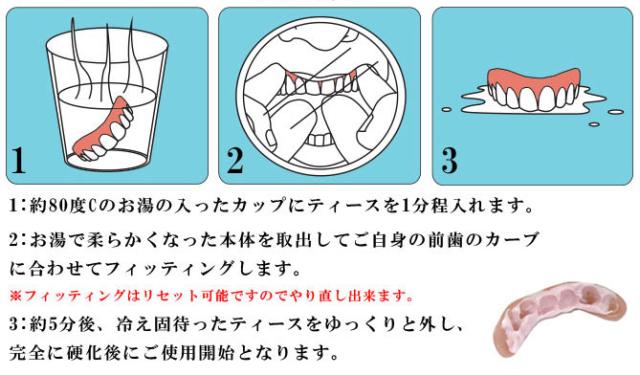 1

2

3

1：約80度Cのお湯の入ったカップにティースを1分程入れます。

2：お湯で柔らかくなった本体を取出してご自身の前歯のカーブに合わせてフィッティングします。

※フィッティングはリセット可能ですのでやり直し出来ます。

3：約5分後、冷え固待ったティースをゆっくりと外し、完全に硬化後にご使用開始となります。