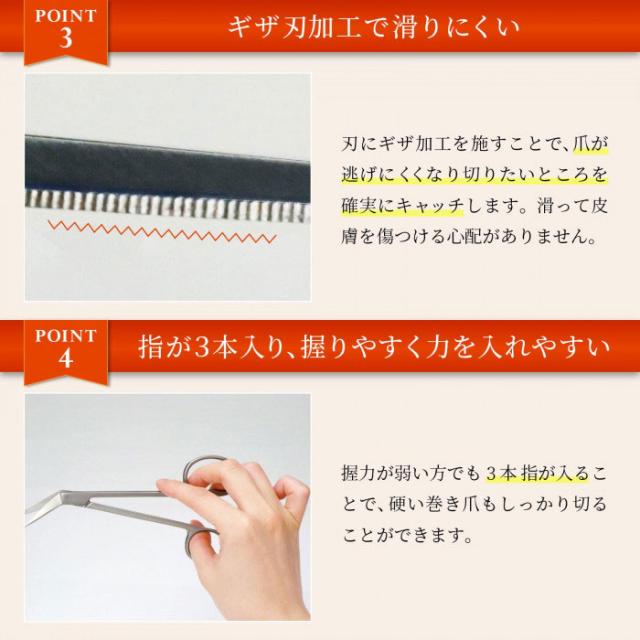 POINT 3

ギザ刃加工で滑りにくい

刃にギザ加工を施すことで、爪が逃げにくくなり切りたいところを確実にキャッチします。滑って皮膚を傷つける心配がありません。

POINT 4

指が3本入り、握りやすく力を入れやすい

握力が弱い方でも3本指が入ることで、硬い巻き爪もしっかり切ることができます。