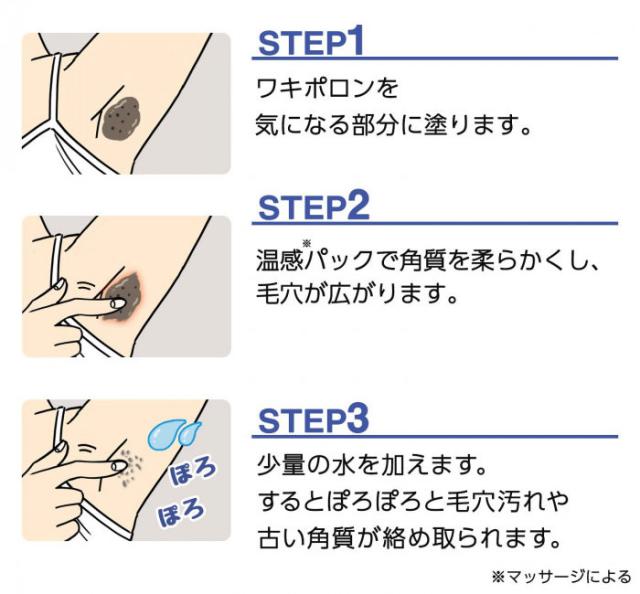 STEP1

ワキポロンを
気になる部分に塗ります。

STEP2

温感※パックで角質を柔らかくし、
毛穴が広がります。

ぽろ
ぽろ

STEP3

少量の水を加えます。
するとぽろぽろと毛穴汚れや
古い角質が絡め取られます。

※マッサージによる