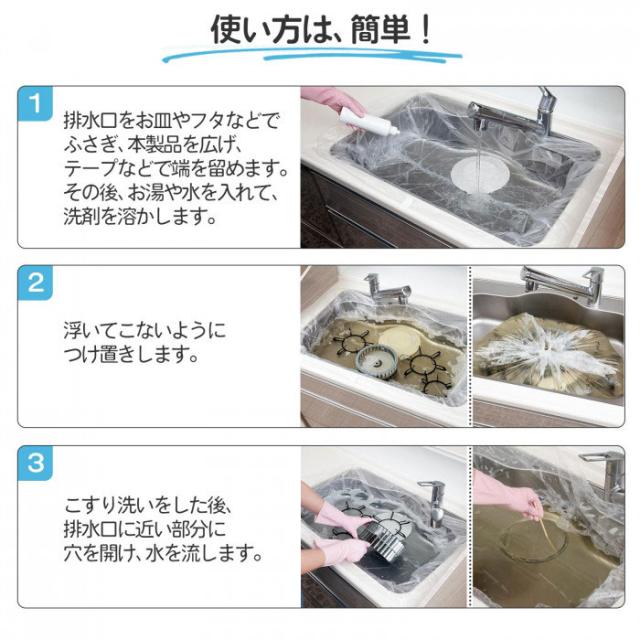 使い方は、簡単！

1
排水口をお皿やフタなどでふさぎ、本製品を広げ、テープなどで端を留めます。その後、お湯や水を入れて、洗剤を溶かします。

2
浮いてこないようにつけ置きします。

3
こすり洗いをした後、排水口に近い部分に穴を開け、水を流します。