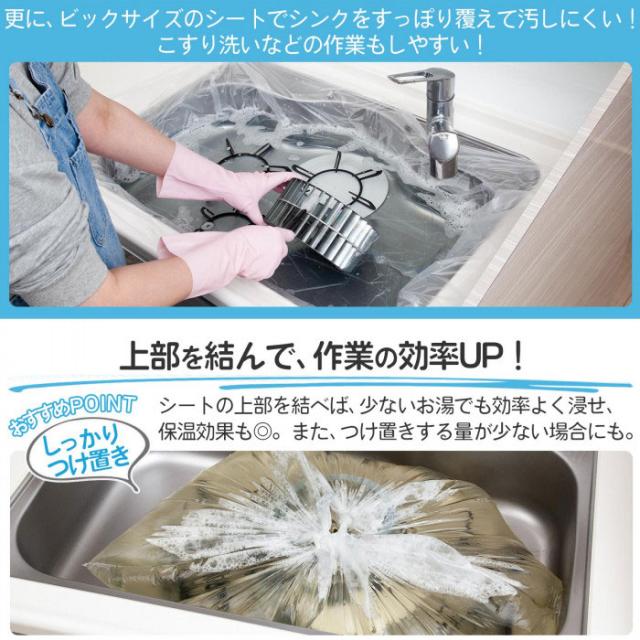 更に、ビックサイズのシートでシンクをすっぽり覆えて汚しにくい！
こすり洗いなどの作業もしやすい！

上部を結んで、作業の効率UP！

おすすめPOINT

しっかりつけ置き

シートの上部を結べば、少ないお湯でも効率よく浸せ、保温効果も◎。また、つけ置きする量が少ない場合にも。