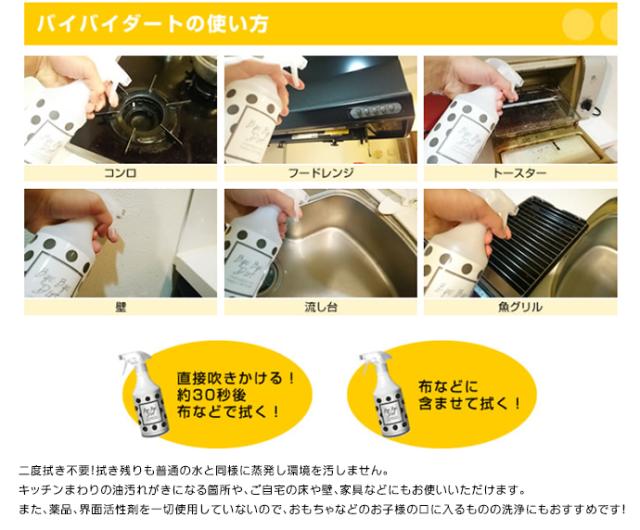 バイバイダートの使い方

コンロ

フードレンジ

トースター

壁

流し台

魚グリル

直接吹きかける！
約30秒後
布などで拭く！

布などに
含ませて拭く！

二度拭き不要!拭き残りも普通の水と同様に蒸発し環境を汚しません。
キッチンまわりの油汚れがきになる箇所や、ご自宅の床や壁、家具などにもお使いいただけます。
また、薬品、界面活性剤を一切使用していないので、おもちゃなどのお子様の口に入るものの洗浄にもおすすめです!