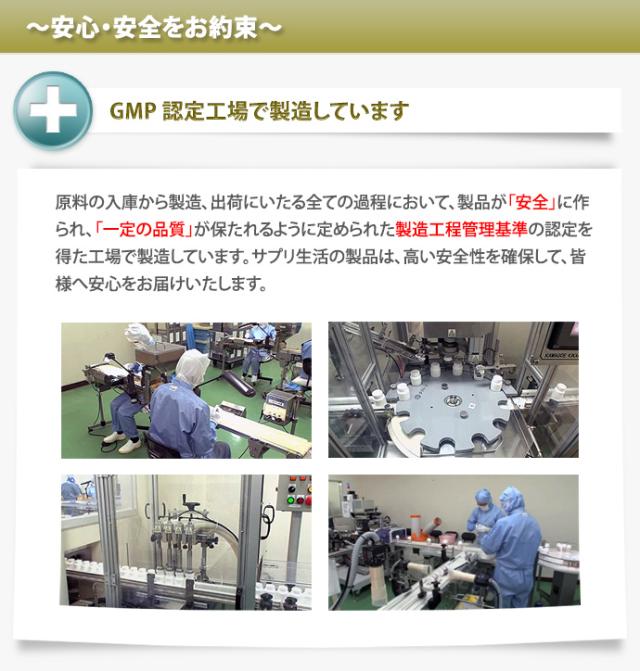 ～安心・安全をお約束～

GMP 認定工場で製造しています

原料の入庫から製造、出荷にいたる全ての過程において、製品が「安全」に作られ、「一定の品質」が保たれるように定められた製造工程管理基準の認定を得た工場で製造しています。サプリ生活の製品は、高い安全性を確保して、皆様へ安心をお届けいたします。