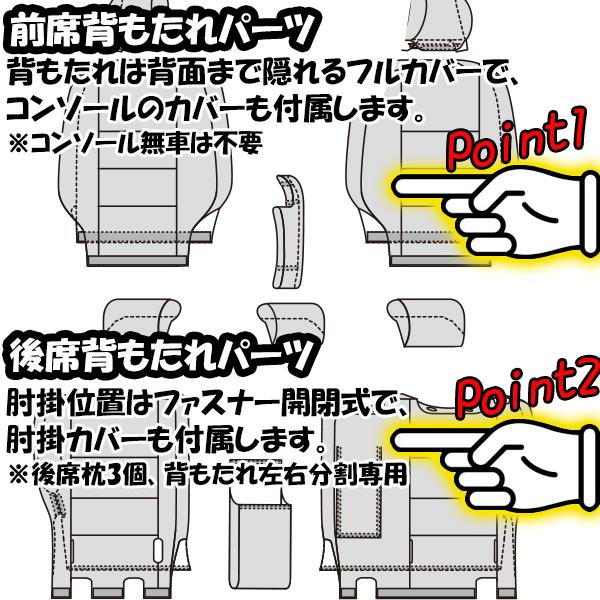 前席背もたれパーツ
背もたれは背面まで隠れるフルカバーで、コンソールのカバーも付属します。
※コンソール無車は不要

Point1

後席背もたれパーツ
肘掛位置はファスナー開閉式で、肘掛カバーも付属します。
※後席枕3個、背もたれ左右分割専用

Point2