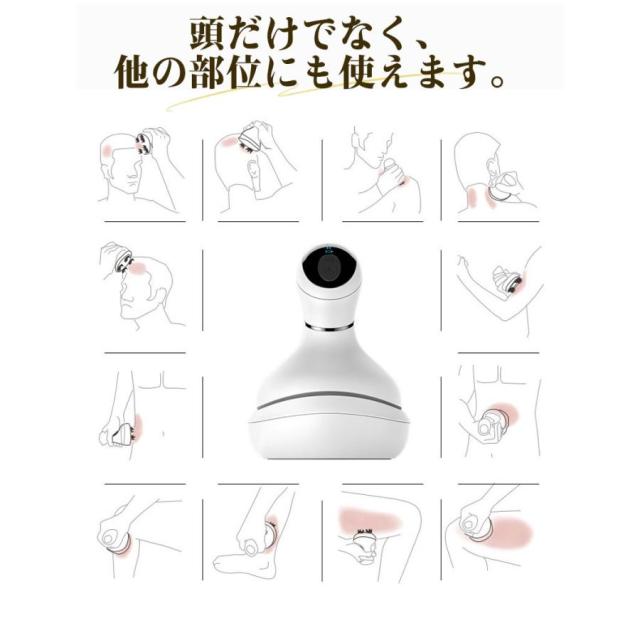 頭だけでなく、
他の部位にも使えます。