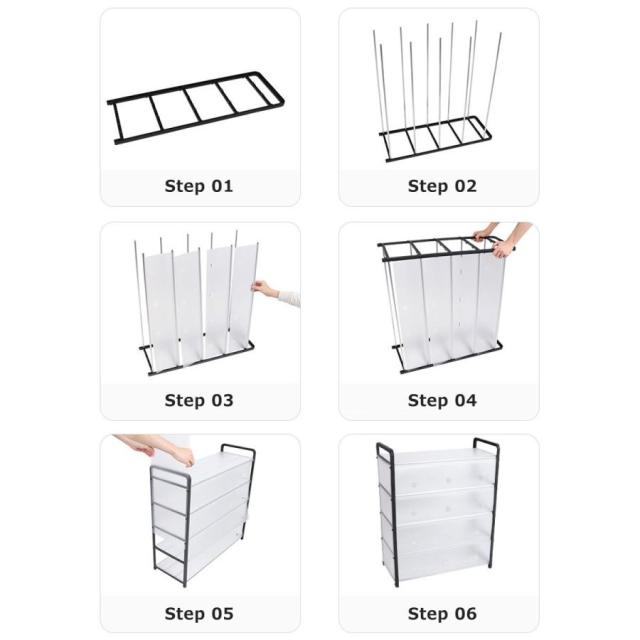 Step 01

Step 02

Step 03

Step 04

Step 05

Step 06