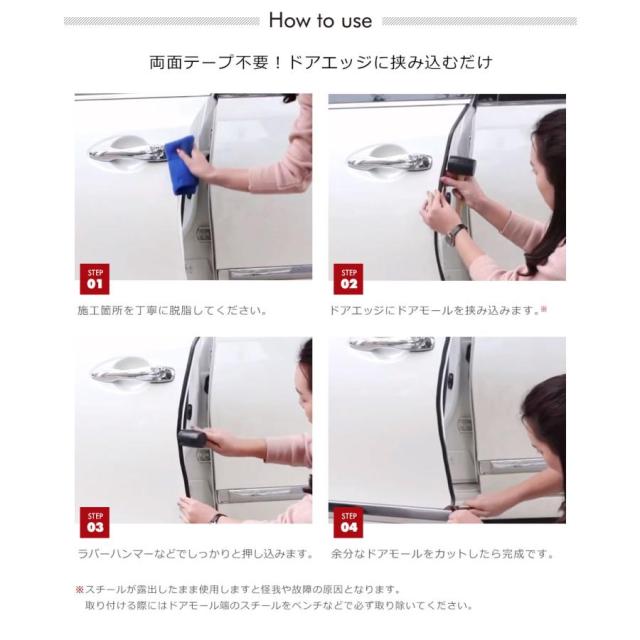 How to use

両面テープ不要！ドアエッジに挟み込むだけ

STEP 01

施工箇所を丁寧に脱脂してください。

STEP 02

ドアエッジにドアモールを挟み込みます。※

STEP 03

ラバーハンマーなどでしっかりと押し込みます。

STEP 04

余分なドアモールをカットしたら完成です。

※スチールが露出したまま使用しますと怪我や故障の原因となります。
取り付ける際にはドアモール端のスチールをペンチなどで必ず取り除いてください。