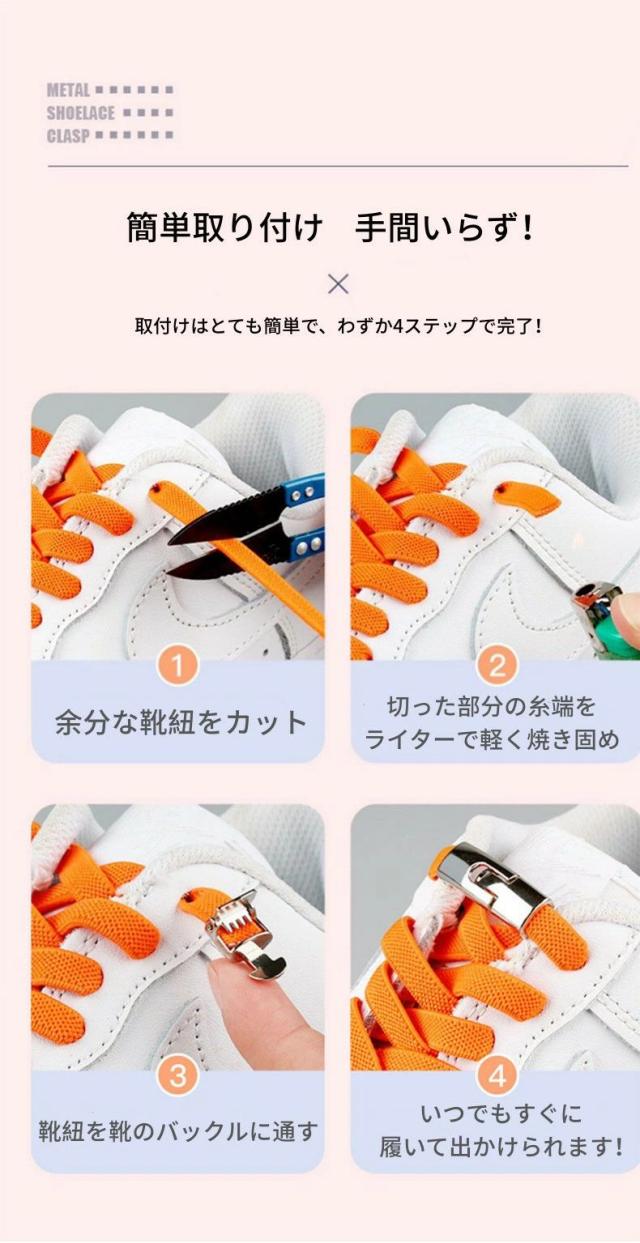 METAL
SHOELACE
CLASP

簡単取り付け　手間いらず!

×

取付けはとても簡単で、わずか4ステップで完了!

1
余分な靴紐をカット

2
切った部分の糸端を
ライターで軽く焼き固め

3
靴紐を靴のバックルに通す

4
いつでもすぐに
履いて出かけられます!