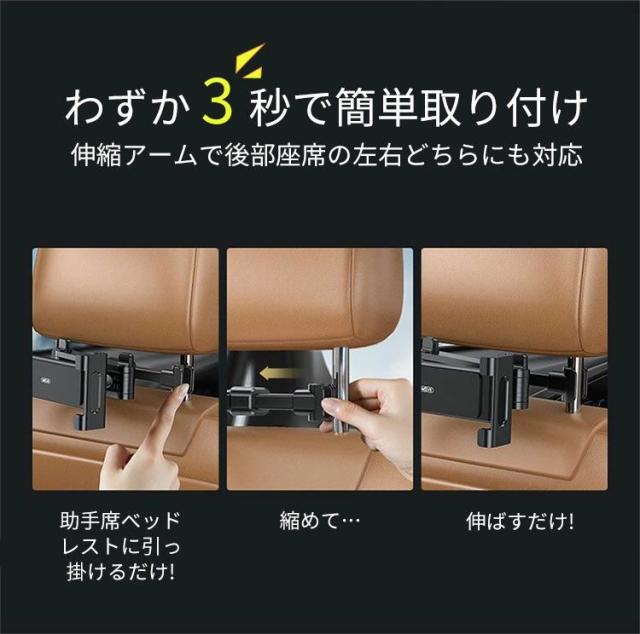 わずか 3 秒で簡単取り付け
伸縮アームで後部座席の左右どちらにも対応

助手席ベッドレストに引っ掛けるだけ!

縮めて…

伸ばすだけ!