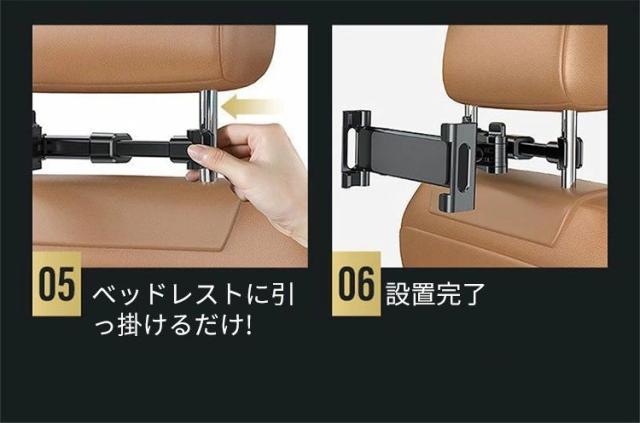 05 ベッドレストに引っ掛けるだけ!

06 設置完了