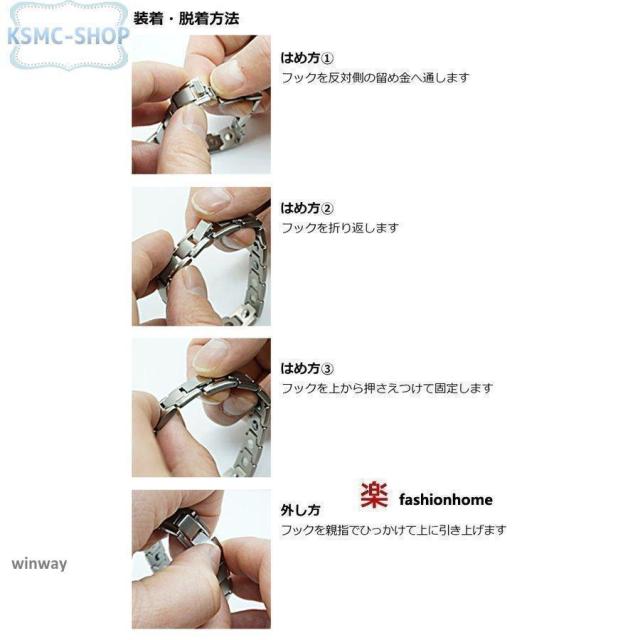 KSMC-SHOP

装着・脱着方法

はめ方①
フックを反対側の留め金へ通します

はめ方②
フックを折り返します

はめ方③
フックを上から押さえつけて固定します

楽 fashionhome

外し方
フックを親指でひっかけて上に引き上げます

winway