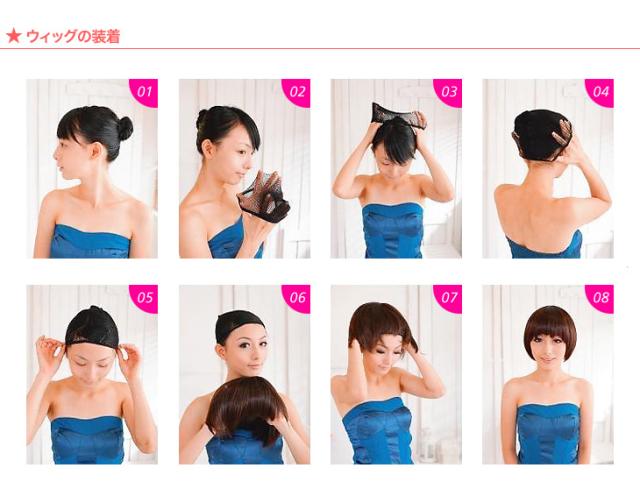 ★ ウィッグの装着

01

02

03

04

05

06

07

08