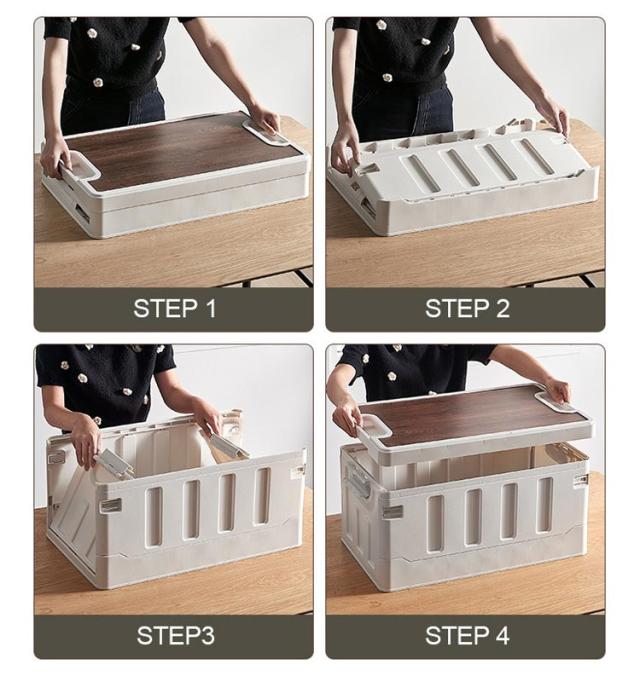 STEP 1

STEP 2

STEP3

STEP 4