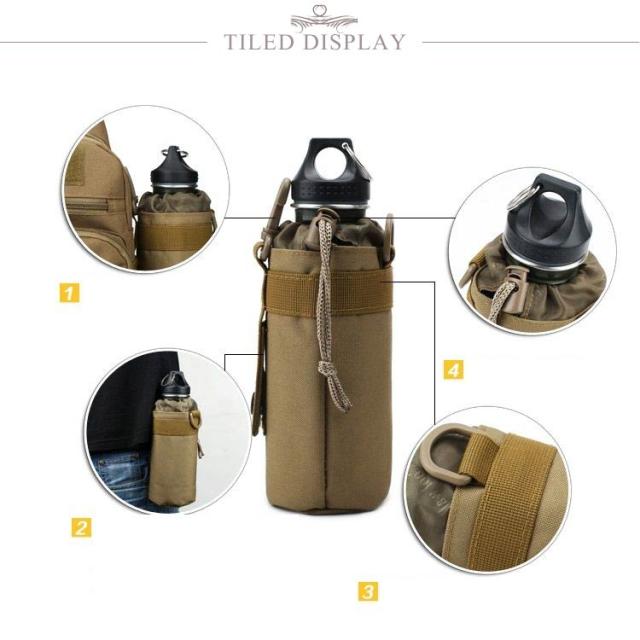 TILED DISPLAY

1

4

2

3