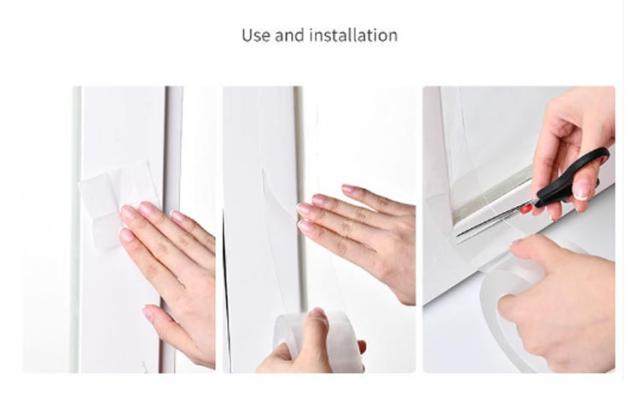 Use and installation