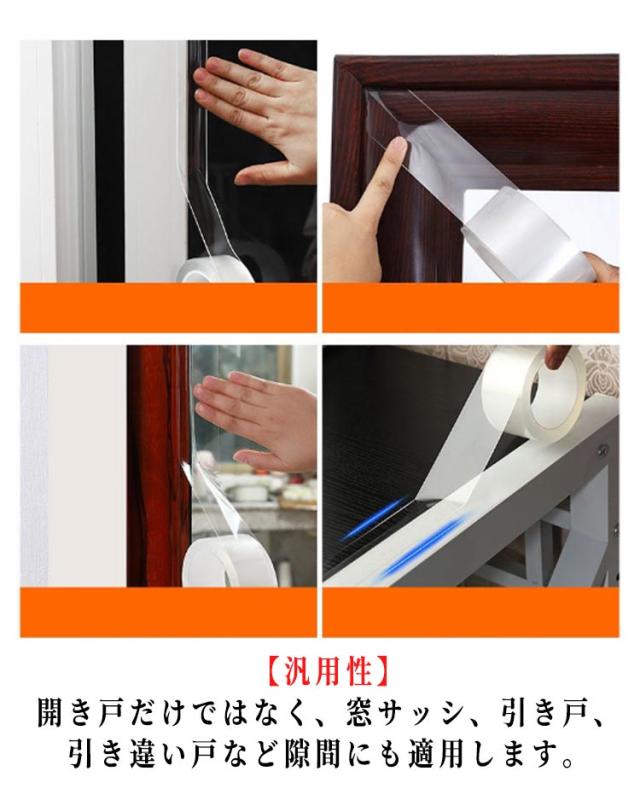 【汎用性】
開き戸だけではなく、窓サッシ、引き戸、引き違い戸など隙間にも適用します。