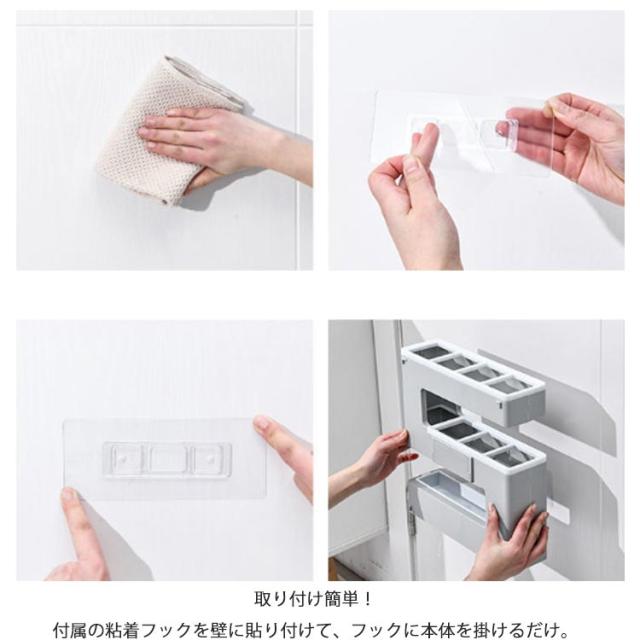 取り付け簡単！
付属の粘着フックを壁に貼り付けて、フックに本体を掛けるだけ。