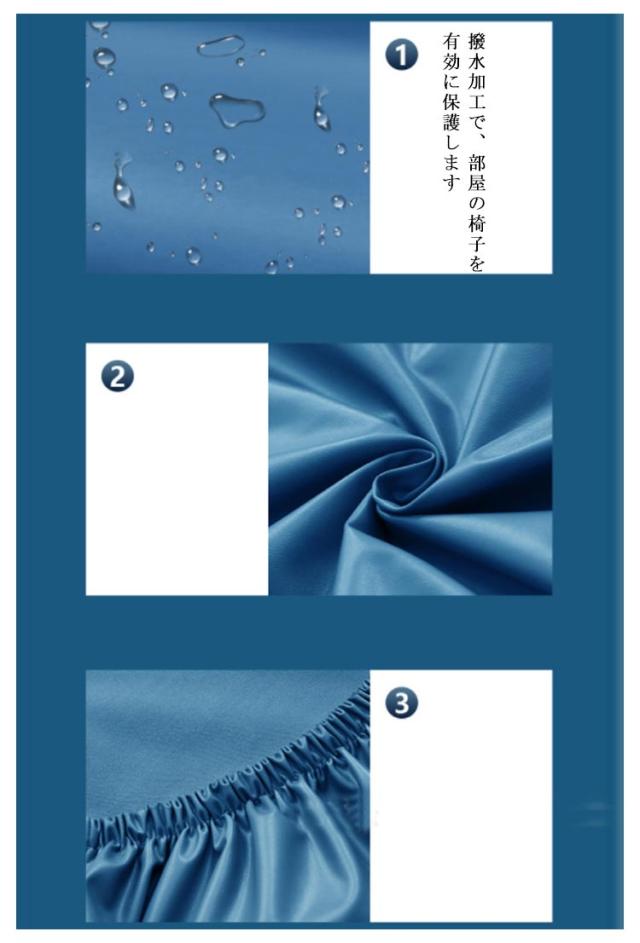 1

撥水加工で、部屋の椅子を有効に保護します

2

3