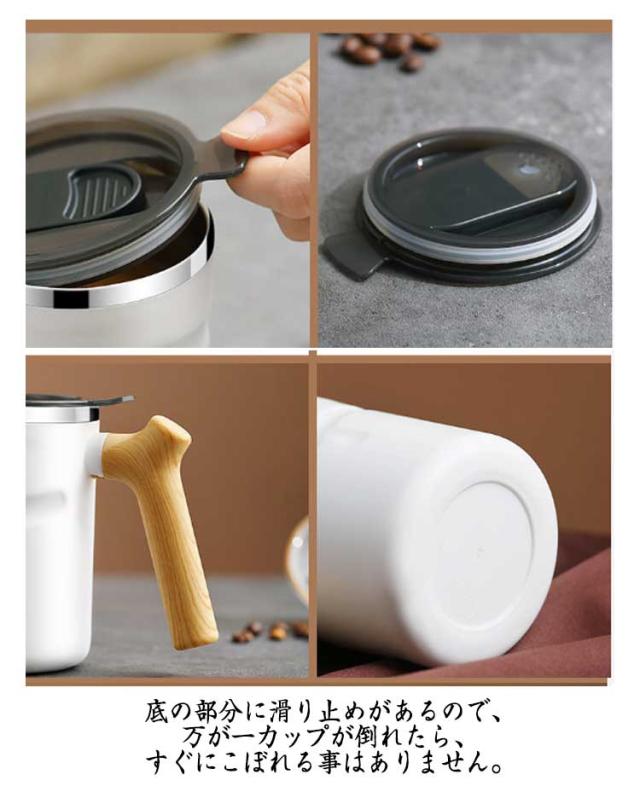 底の部分に滑り止めがあるので、
万が一カップが倒れたら、
すぐにこぼれる事はありません。