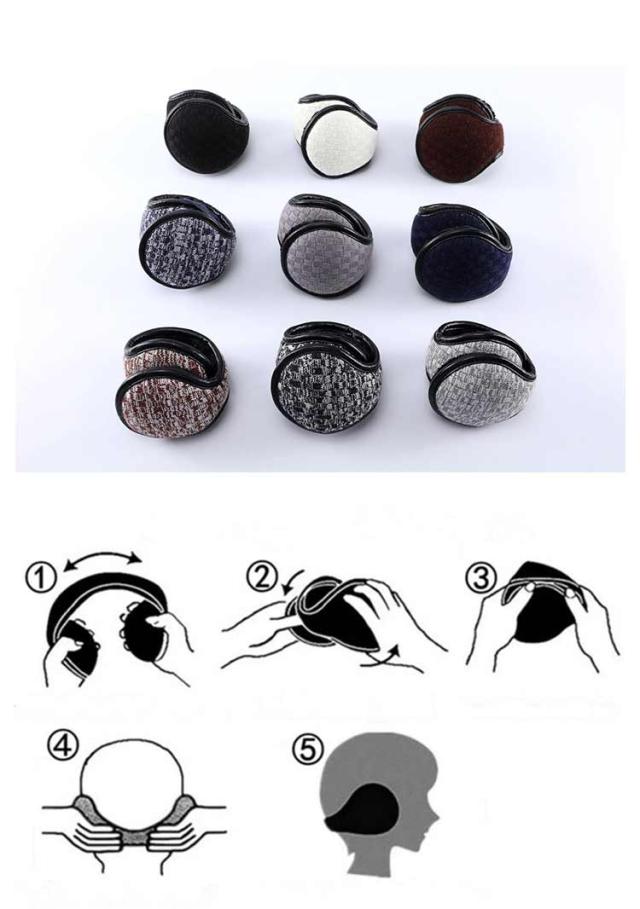 ①

②

③

④

⑤