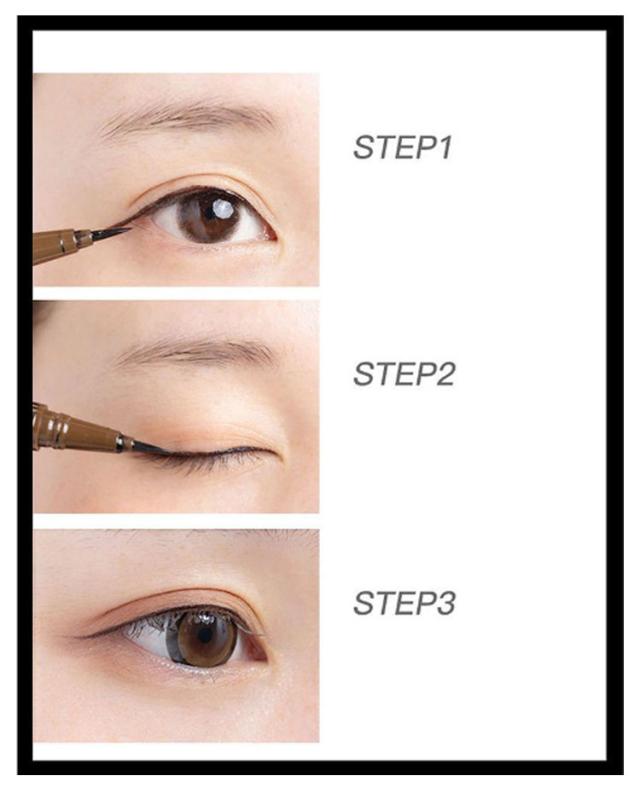 STEP1

STEP2

STEP3