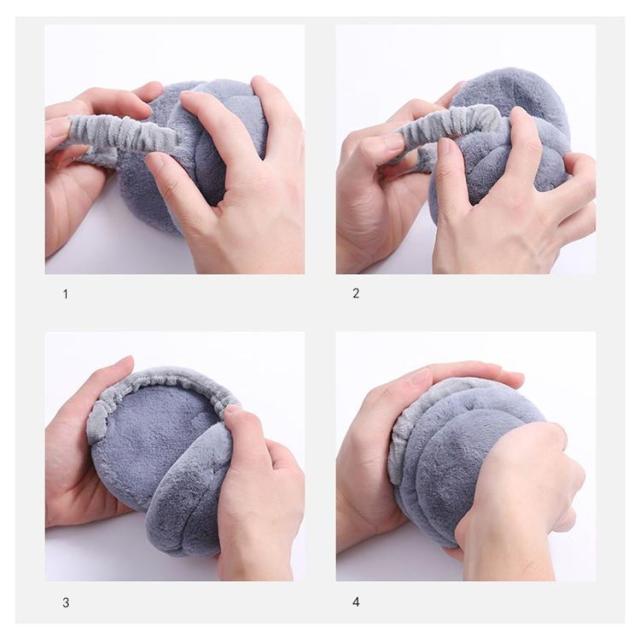 1

2

3

4