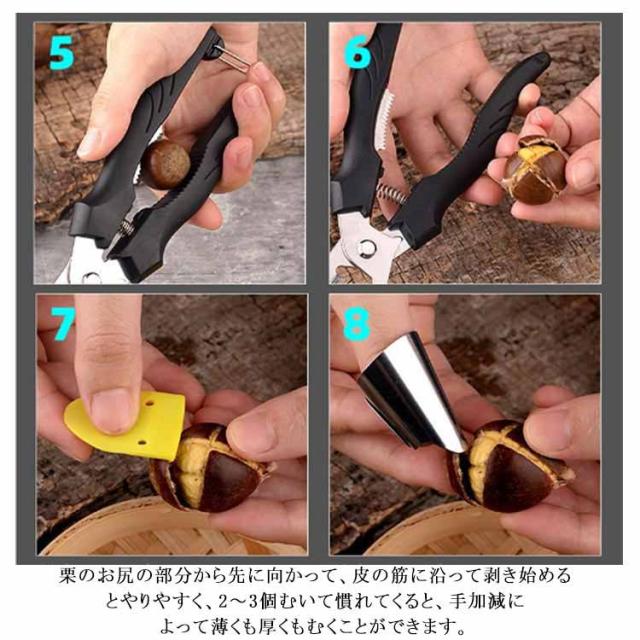 5

6

7

8

栗のお尻の部分から先に向かって、皮の筋に沿って剥き始めるとやりやすく、2～3個むいて慣れてくると、手加減によって薄くも厚くもむくことができます。