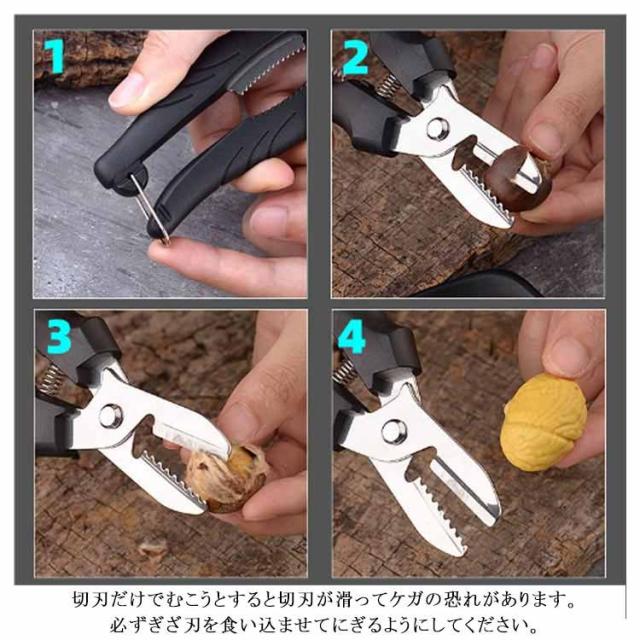 1

2

3

4

切刃だけでむこうとすると切刃が滑ってケガの恐れがあります。
必ずぎざ刃を食い込ませてにぎるようにしてください。