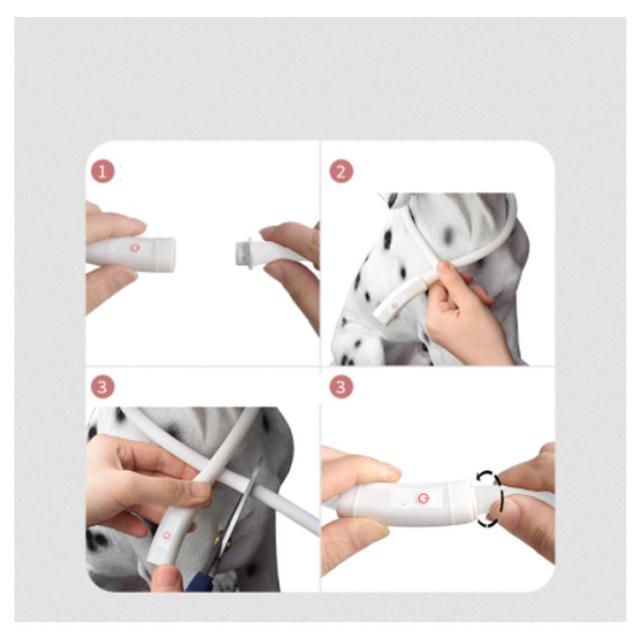 1

2

3

3