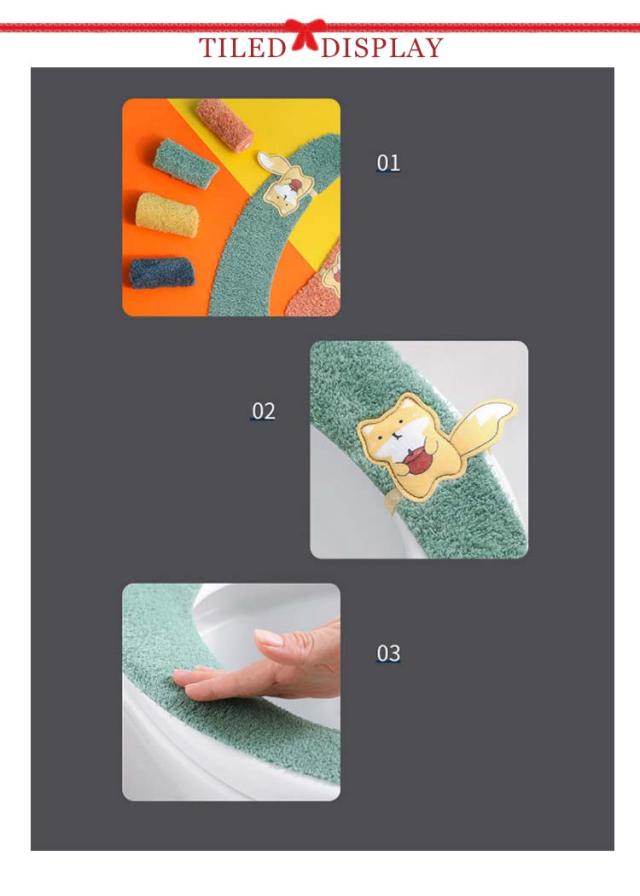 TILED DISPLAY

01

02

03