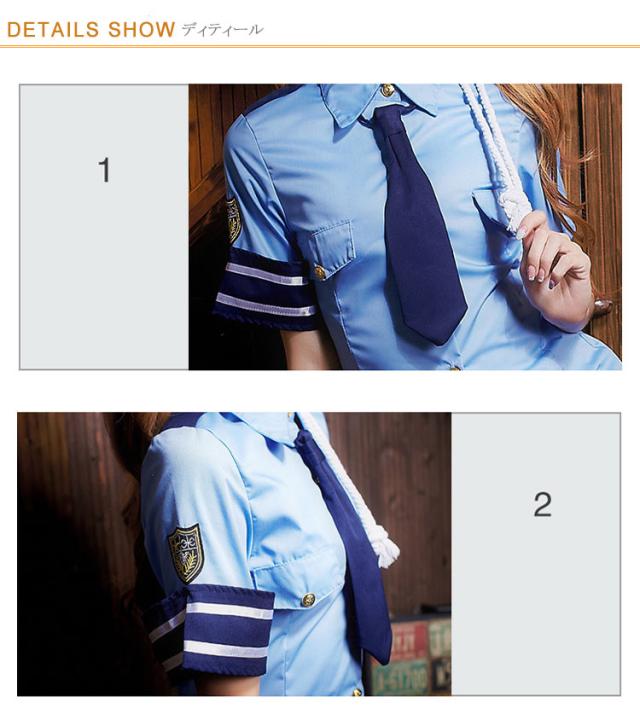 DETAILS SHOW ディティール

1

2