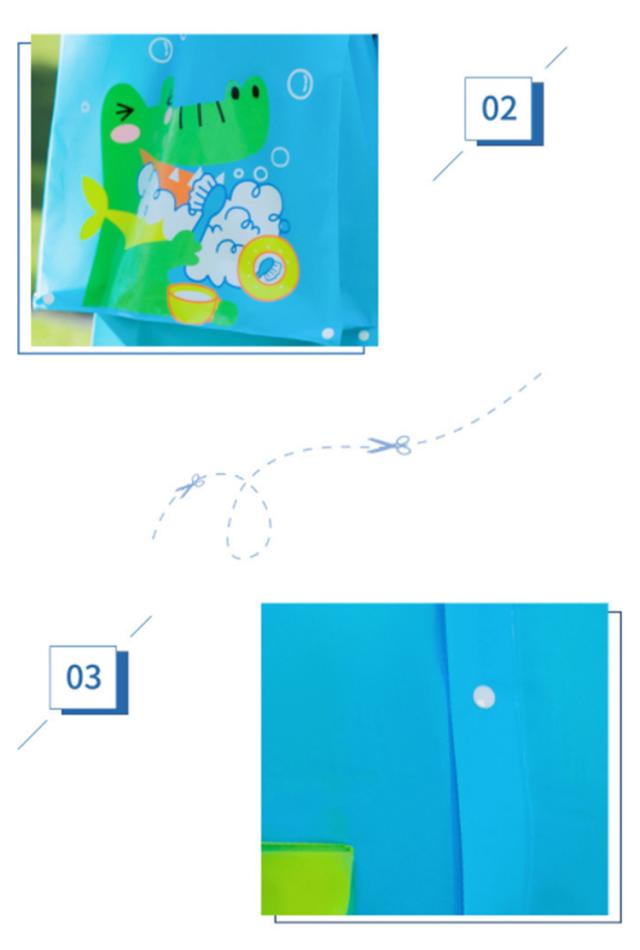 02

03