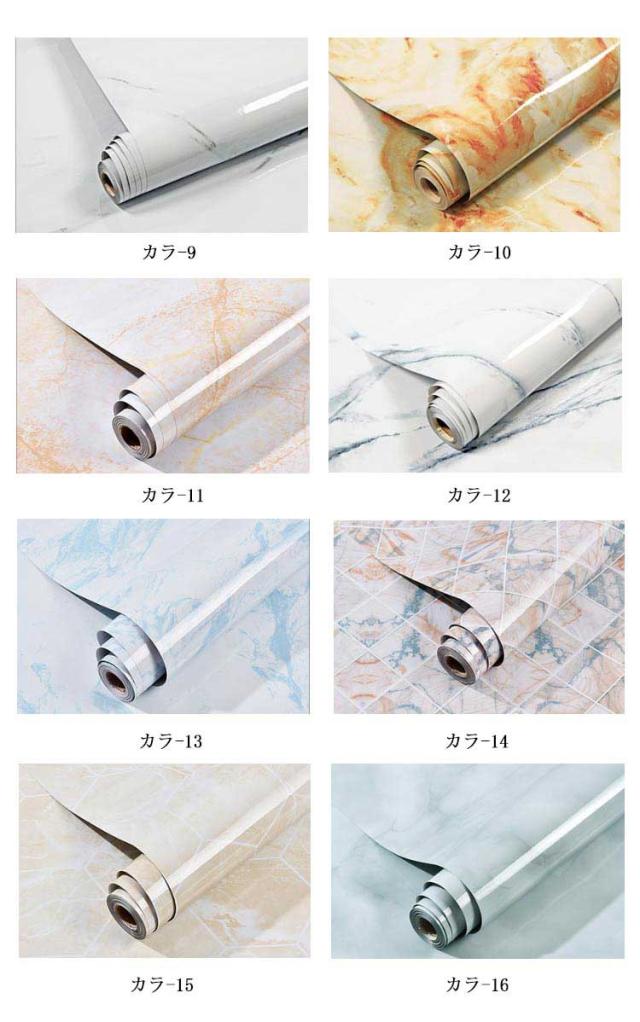 カラ-9

カラ-10

カラ-11

カラ-12

カラ-13

カラ-14

カラ-15

カラ-16