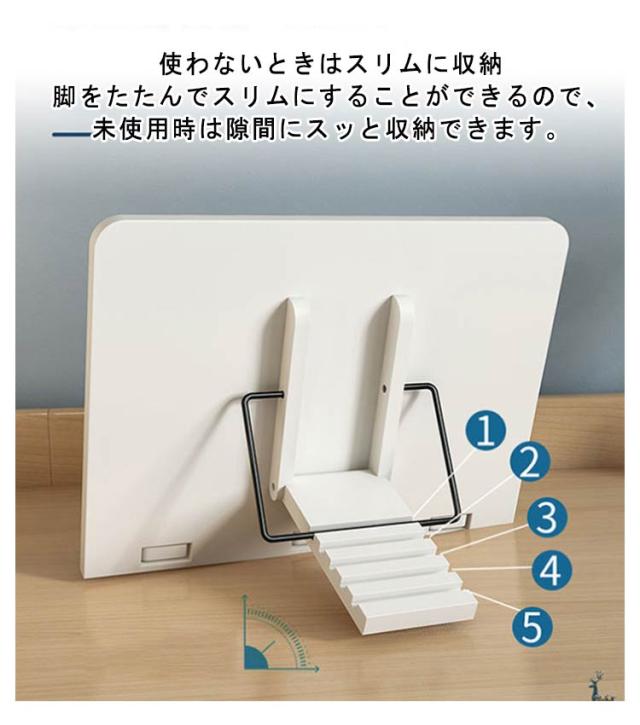 使わないときはスリムに収納
脚をたたんでスリムにすることができるので、
未使用時は隙間にスッと収納できます。

1
2
3
4
5