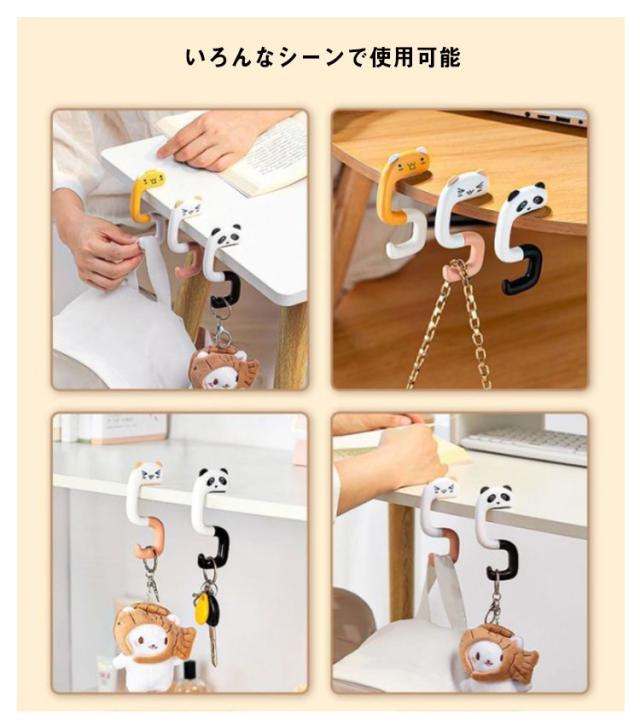 いろんなシーンで使用可能