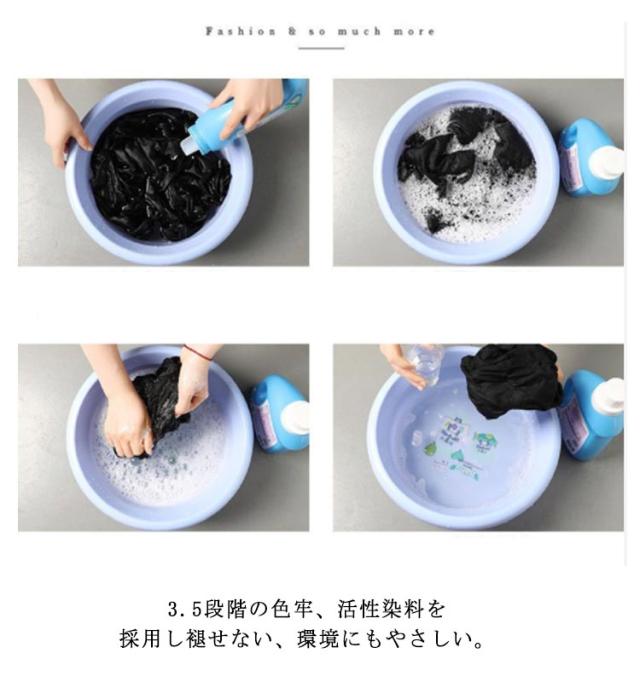 Fashion & so much more

3.5段階の色牢、活性染料を
採用し褪せない、環境にもやさしい。