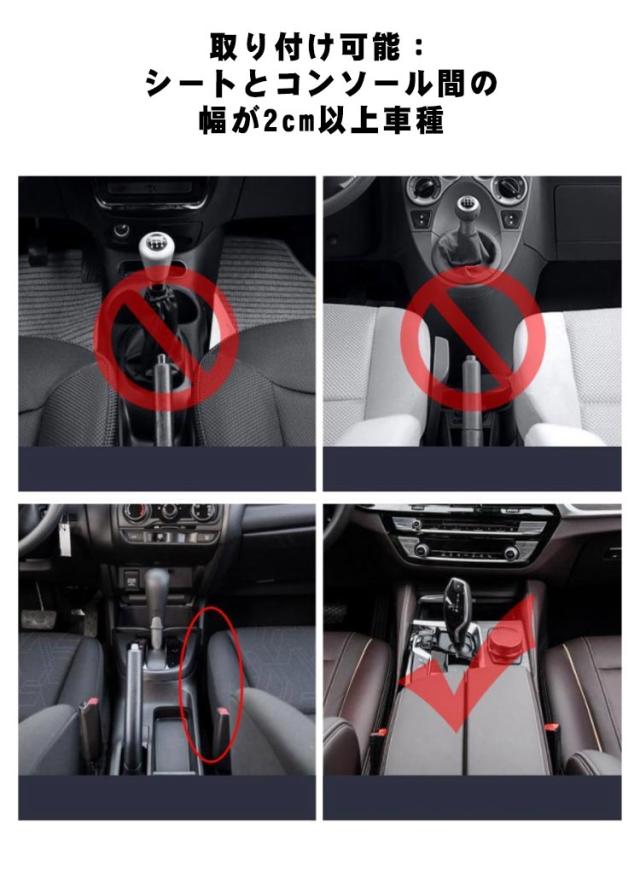 取り付け可能：
シートとコンソール間の
幅が2cm以上車種